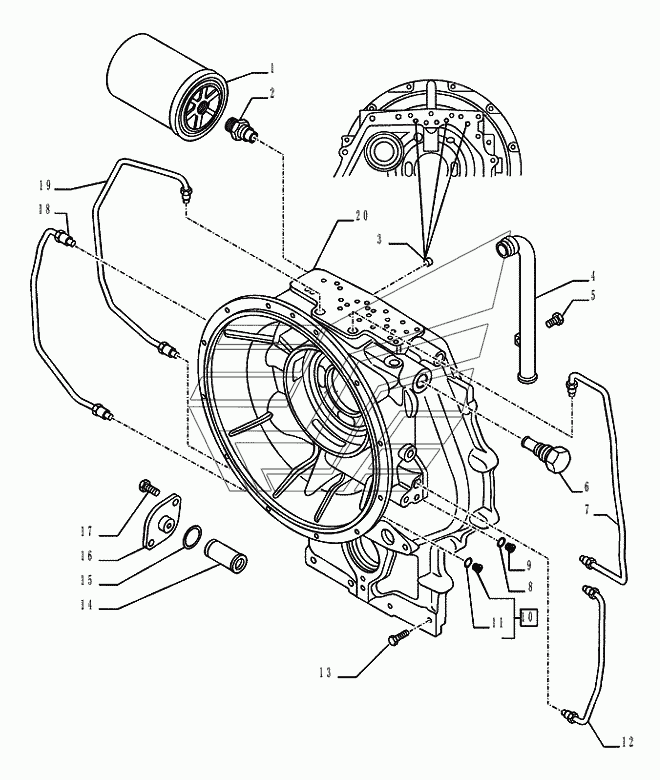 1
2
19
18
20
3
4
5
6
7
17
16
15
14
9
8
11
10
13
12