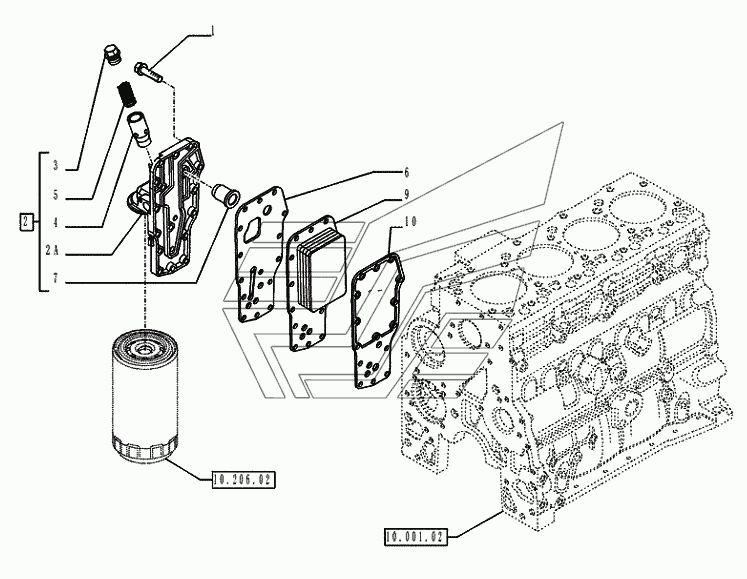 1
3
5
2
4
2A
7
6
9
10
10.206.02
10.001.02