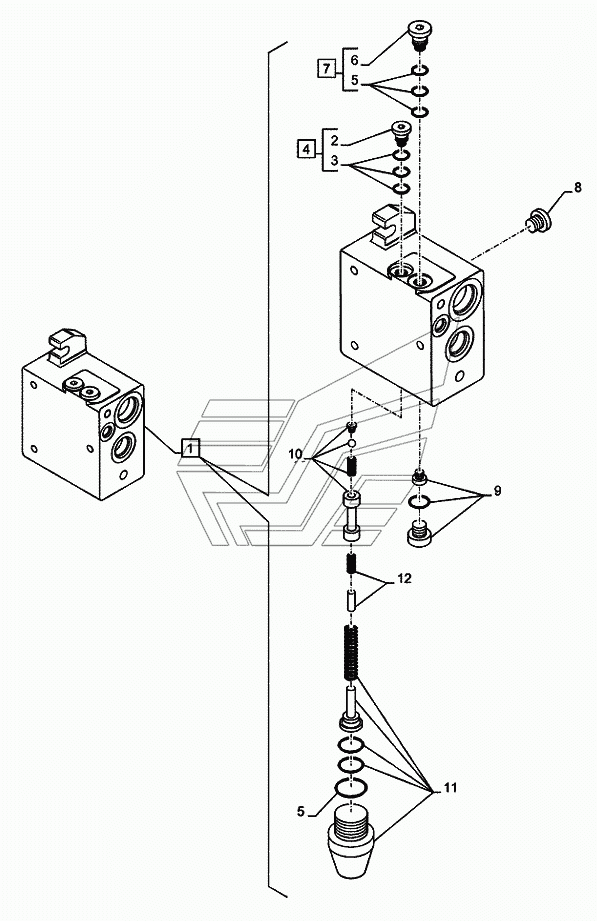 7
6
5
4
2
3
8
1
10
9
12
11
5