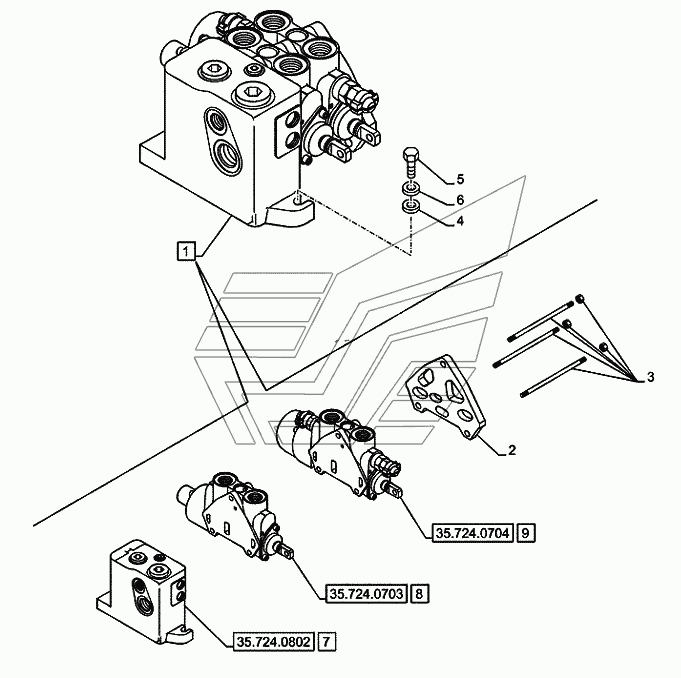 5
6
4
1
3
2
35.724.0704 9
35.724.0703 8
35.724.0802 7