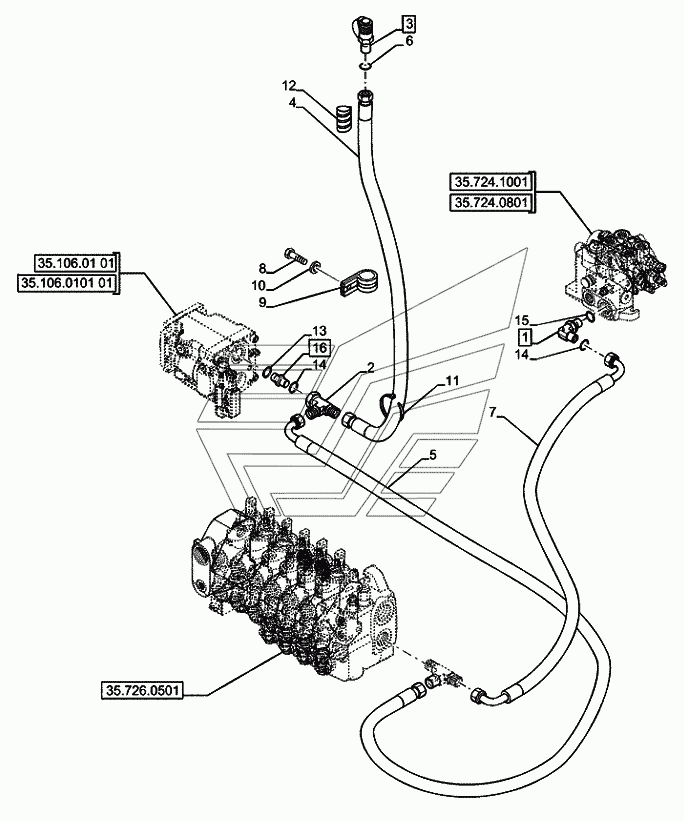 3
6
12
4
35.724.1001
35.724.0801
35.106.01 01
35.106.0101 01
8
10
9
15
1
14
13
16
14
2
11
7
5
35.726.0501