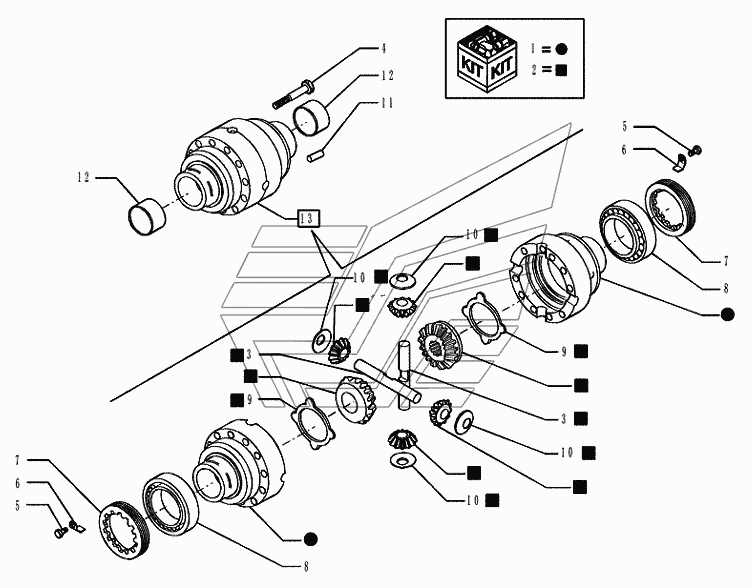 KIT KIT
1 = ●
2 = ■

4
12
11
12
13
5
6
7
8
●
10 ■
■
10 ■
■
9 ■
■
■ 3
■
■ 9
3 ■
10 ■
■
■
10 ■
7
6
5
●
8