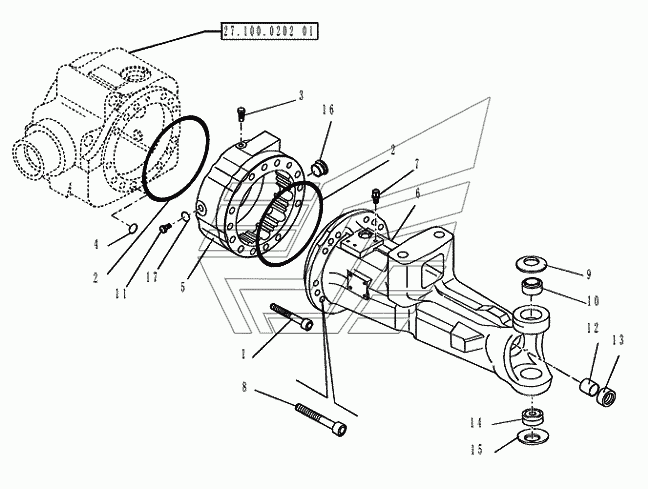 27.100.0202 01

3
16
2
7
6
4
2
11
17
5
9
10
12
13
1
8
14
15