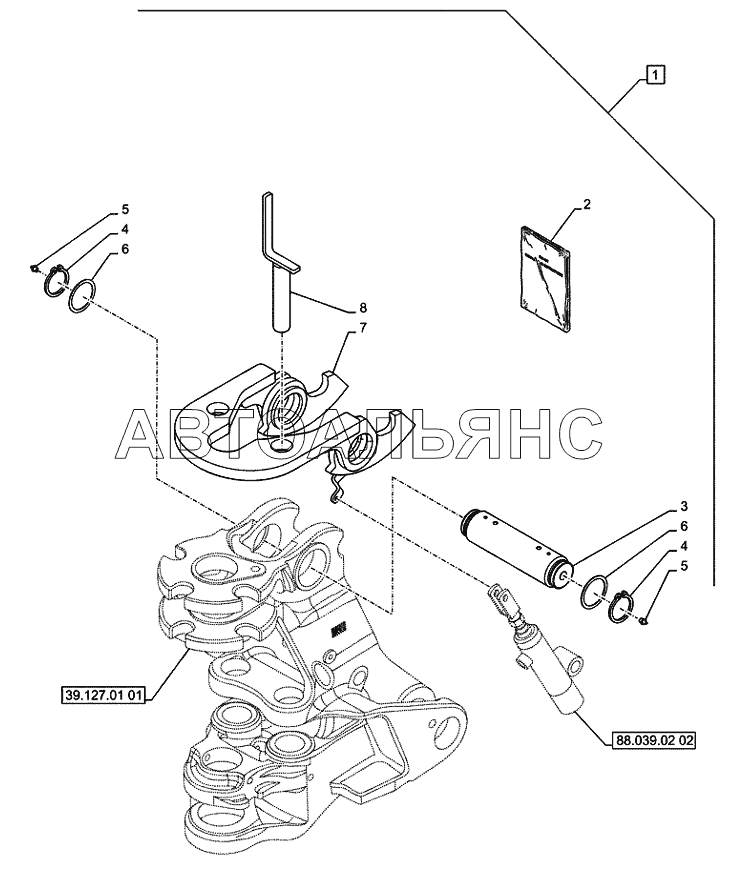 1

2

5
4
6

8

7

АВТОАЛЬЯНС

3
6
4
5

39.127.01 01

88.039.02 02