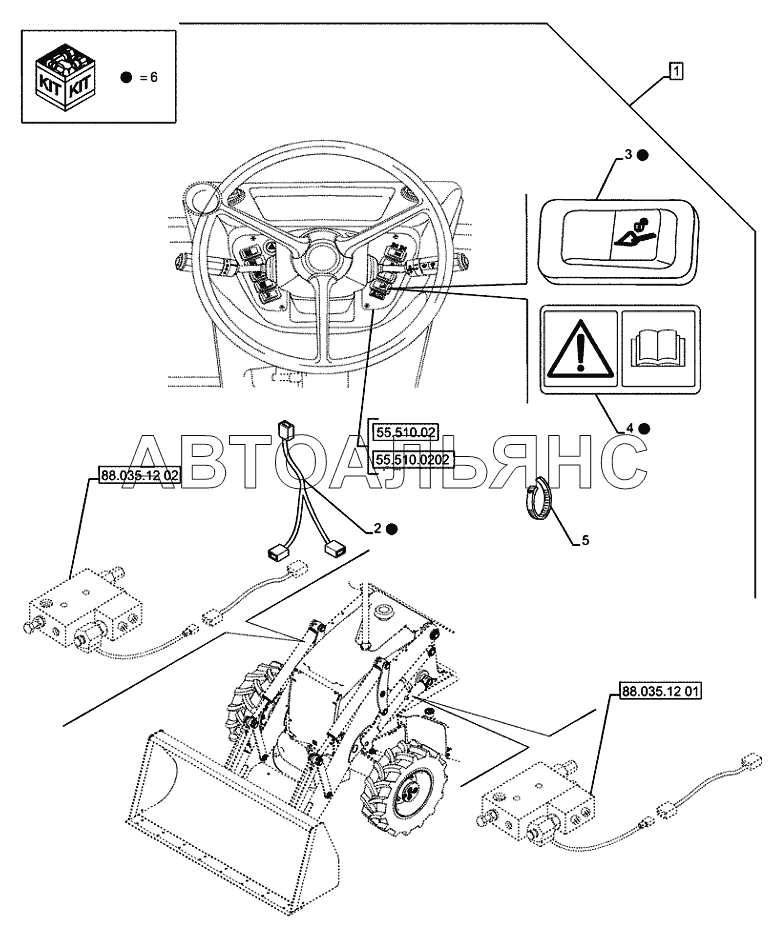 KIT KIT
● = 6

1

3 ●

4 ●

55.510.02
55.510.0202

АВТОАЛЬЯНС

88.035.12 02

2 ●

5

88.035.12 01