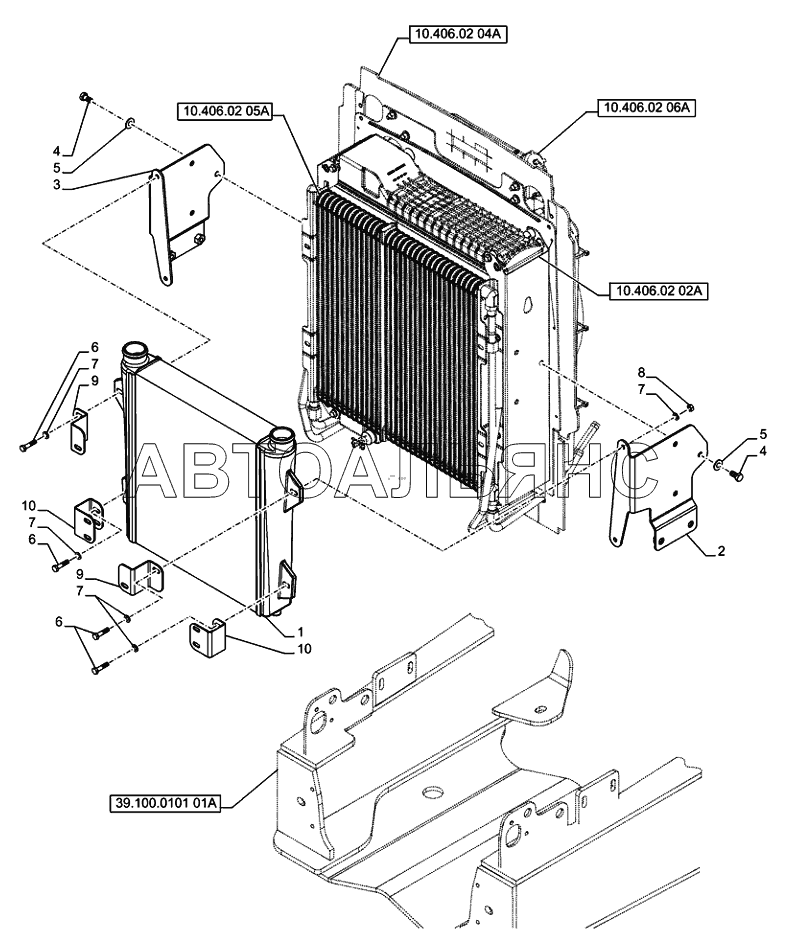 10.406.02 04A
10.406.02 05A
10.406.02 06A
4
5
3
10.406.02 02A
6
7
9
8
7
5
4
АВТОАЛЬЯНС
10
7
6
2
9
7
6
1
10
39.100.0101 01A