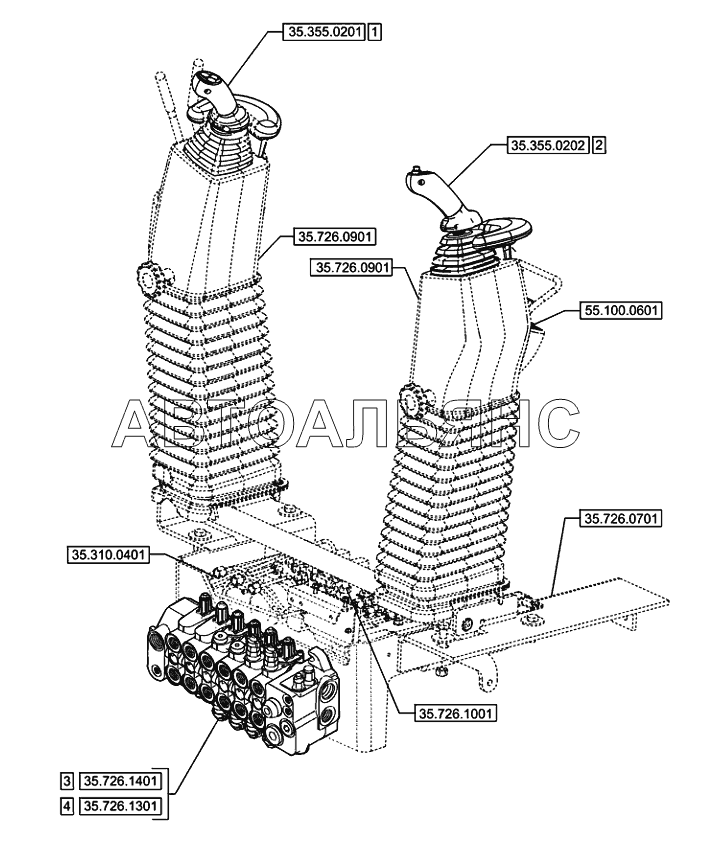 35.355.0201 1

35.355.0202 2

35.726.0901

35.726.0901

55.100.0601

АВТОАЛЬЯНС

35.726.0701

35.310.0401

35.726.1001

3 35.726.1401

4 35.726.1301