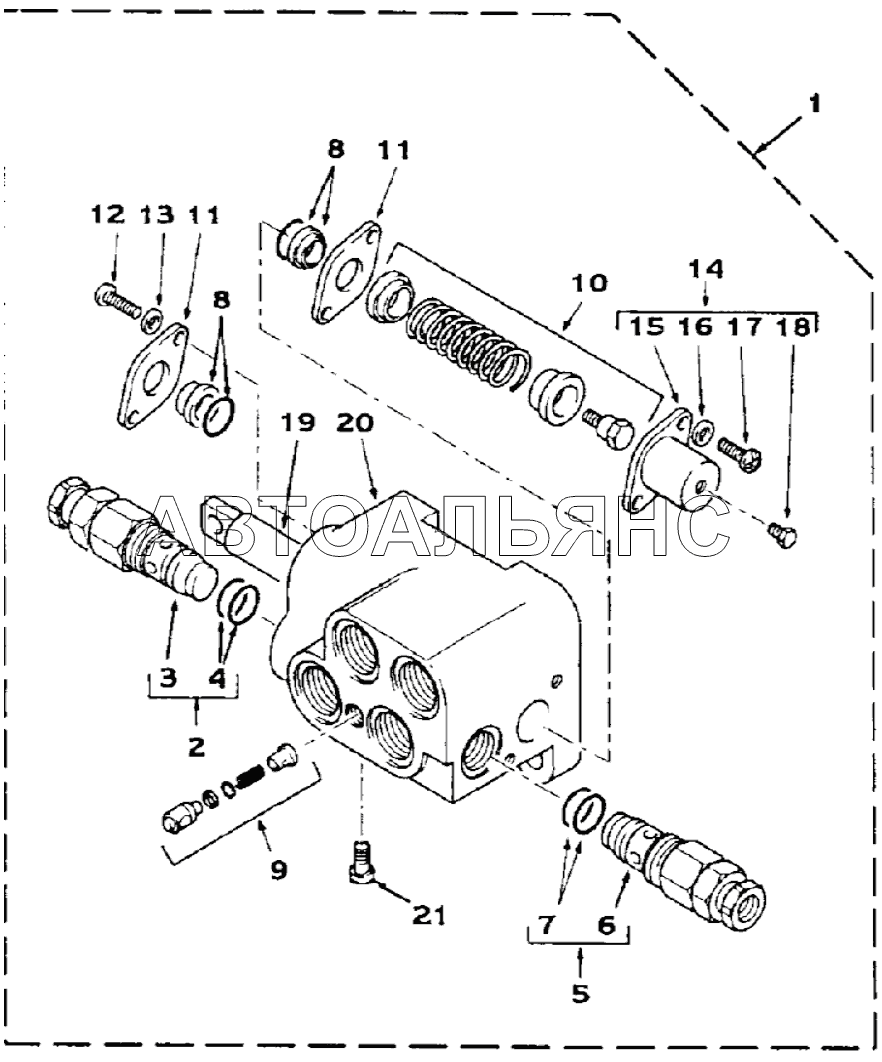 1
8
11
12 13 11
8
10
14
15 16 17 18
19 20
АВТОАЛЬЯНС
3 4
2
9
21
7 6
5