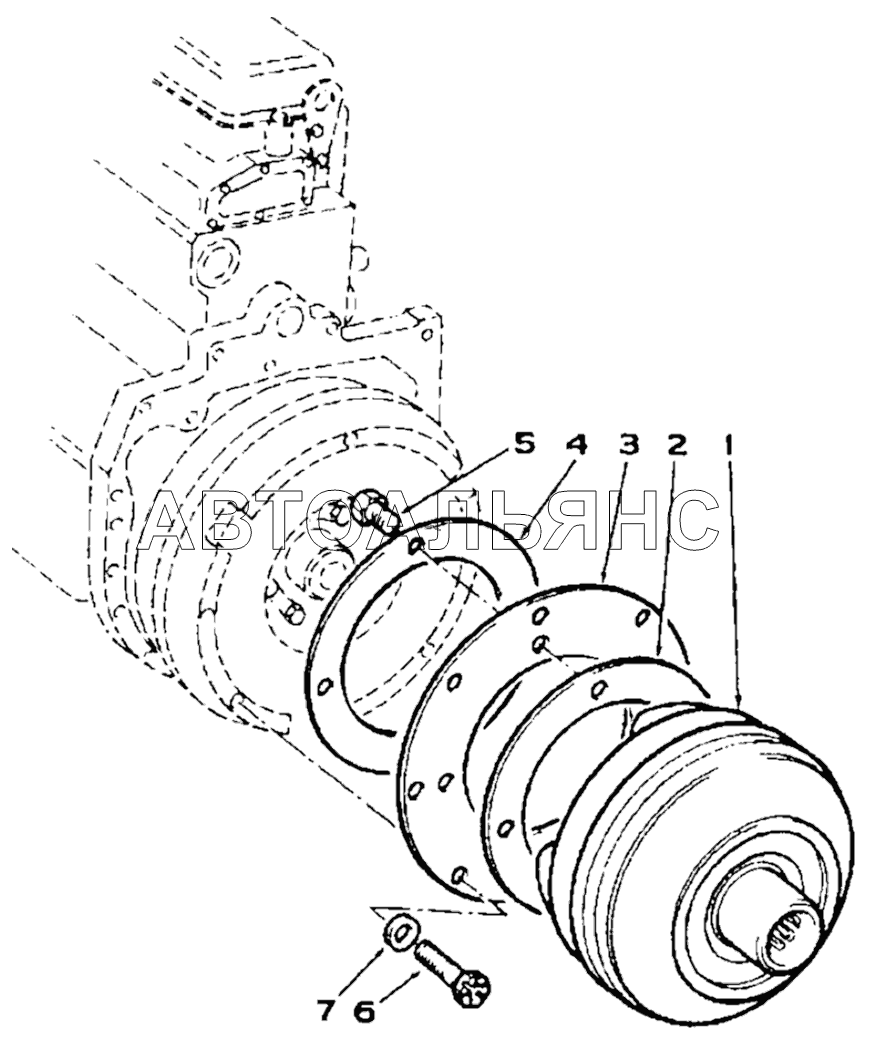 5 4 3 2 1

АВТОАЛЬЯНС

7 6