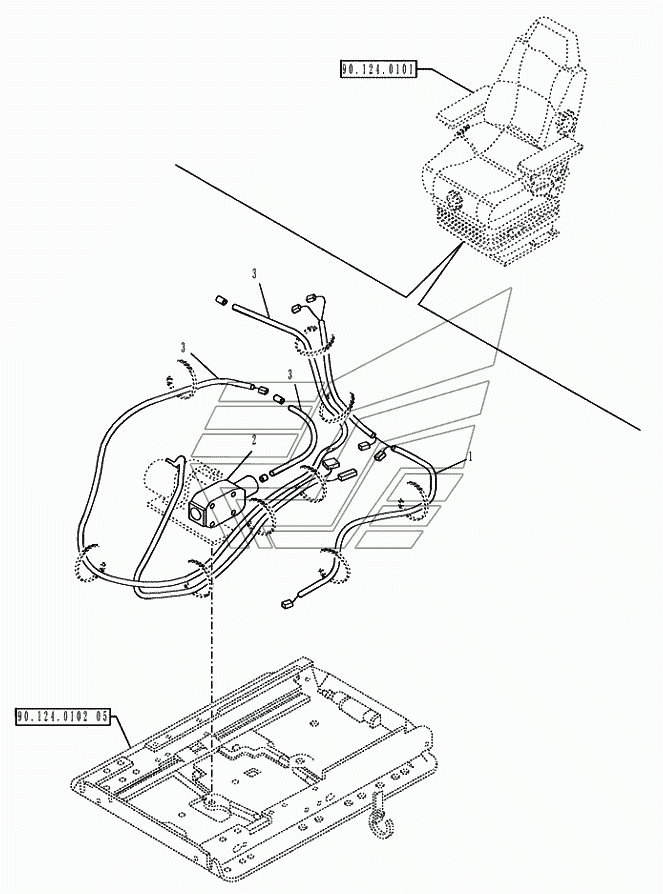 90.124.0101

3

3

3

2

1

90.124.0102 05