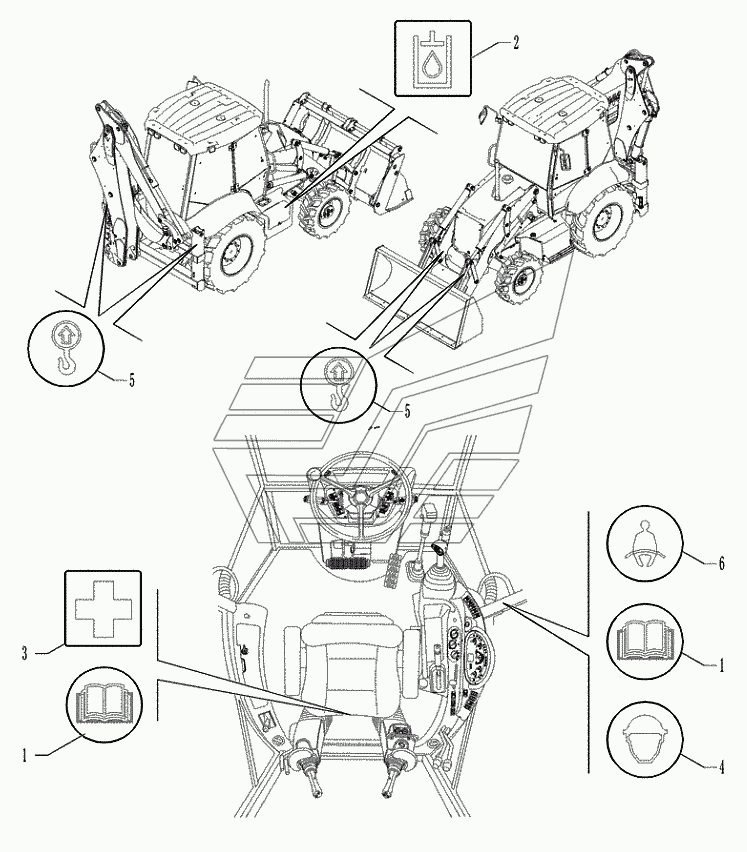 2

5

5

6

3

1

1

4