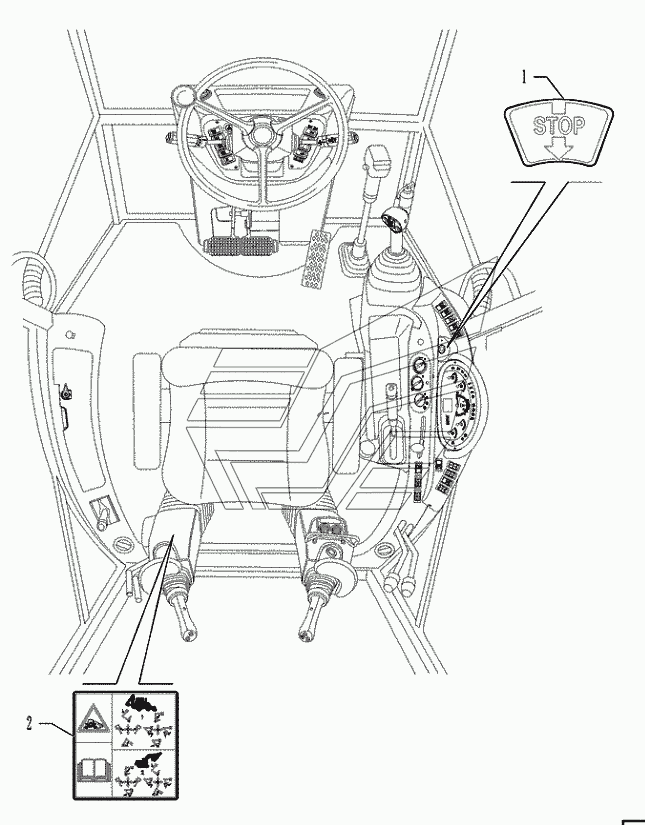 1

STOP

2