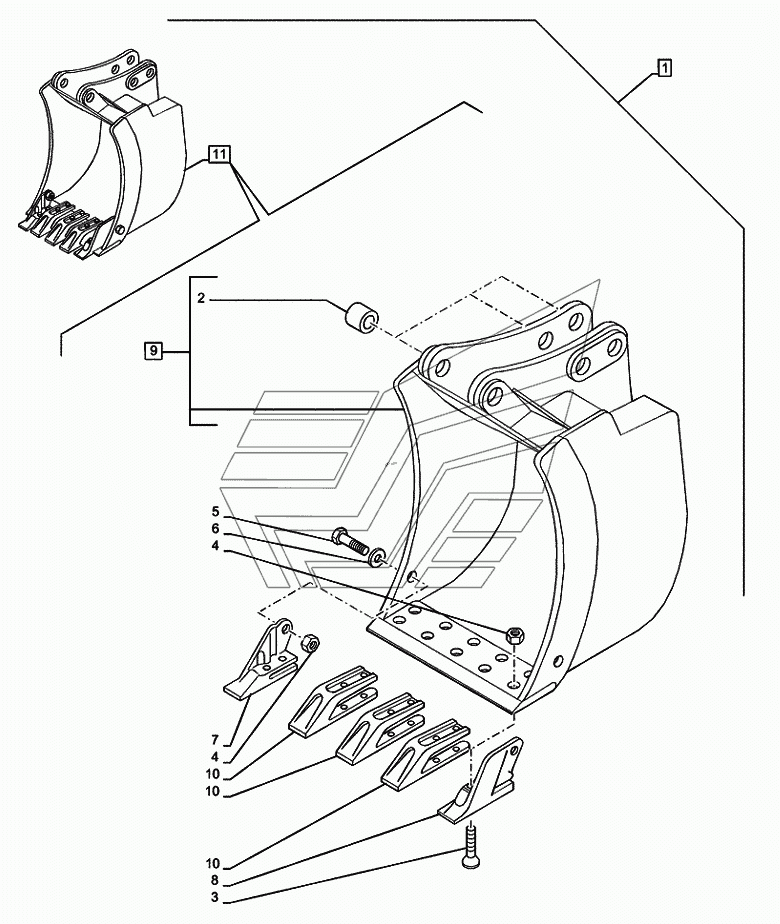 1
11
2
9
5
6
4
7
4
10
10
10
8
3