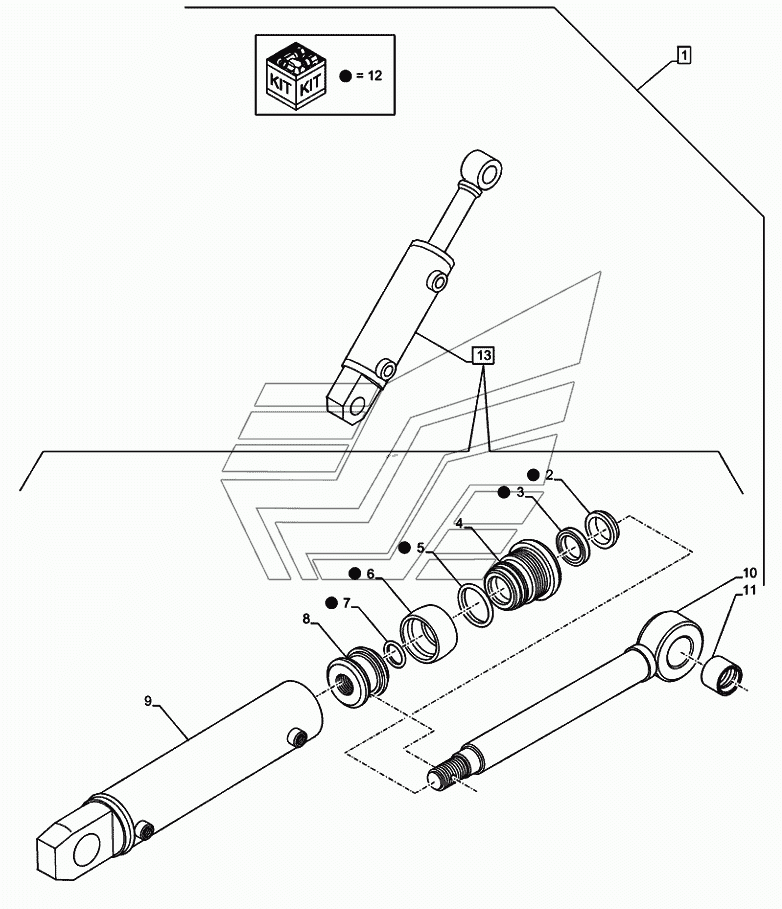 KIT KIT
● = 12

1

13

● 2
● 3
4
● 5
● 6
● 7
8
9
10
11