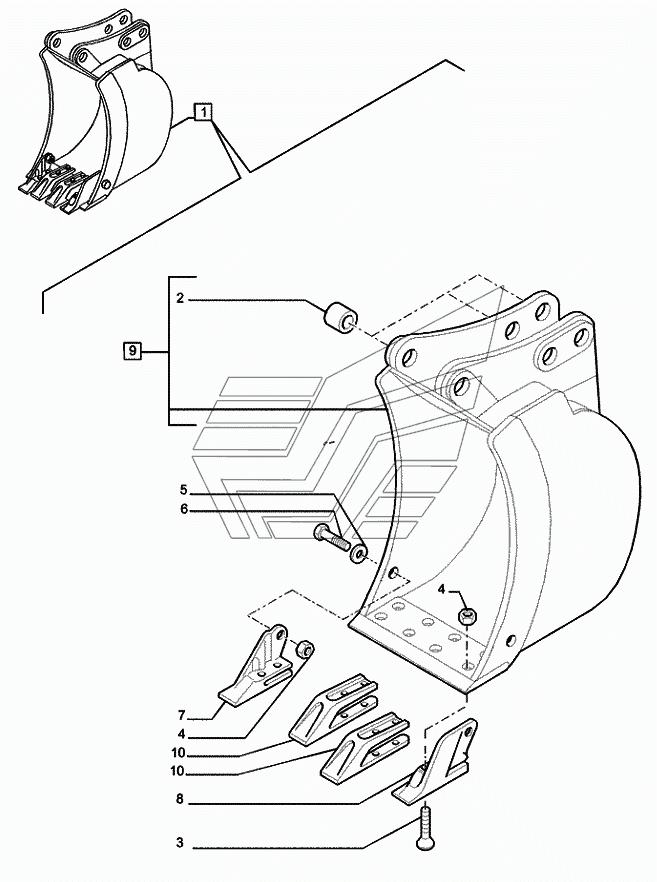 1
2
9
5
6
4
7
4
10
10
8
3