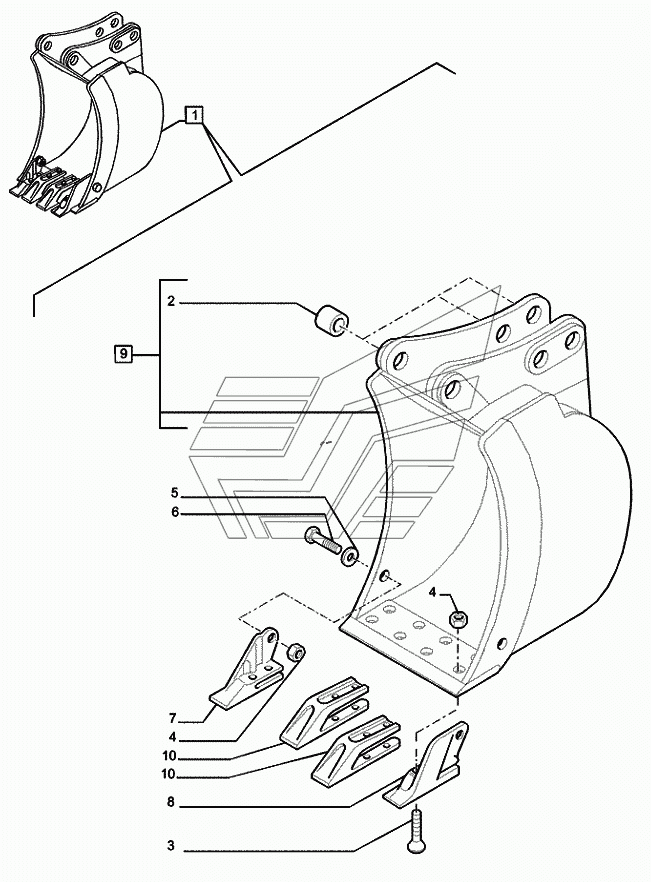 1

2

9

5

6

4

7

4

10

10

8

3