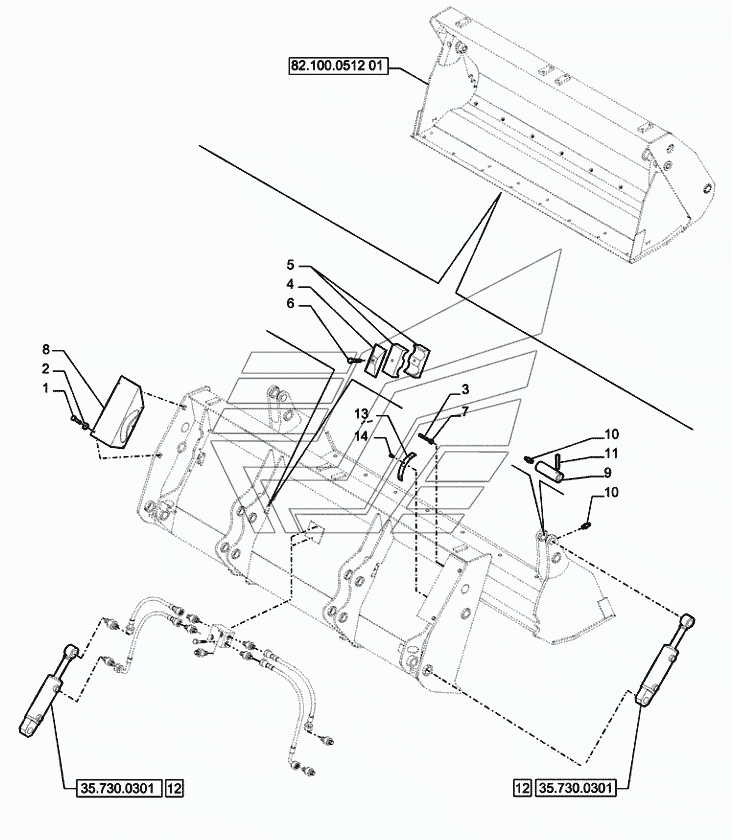 82.100.0512 01

5
4
6
8
2
1
3
7
13
14
10
11
9
10

35.730.0301 12

12 35.730.0301