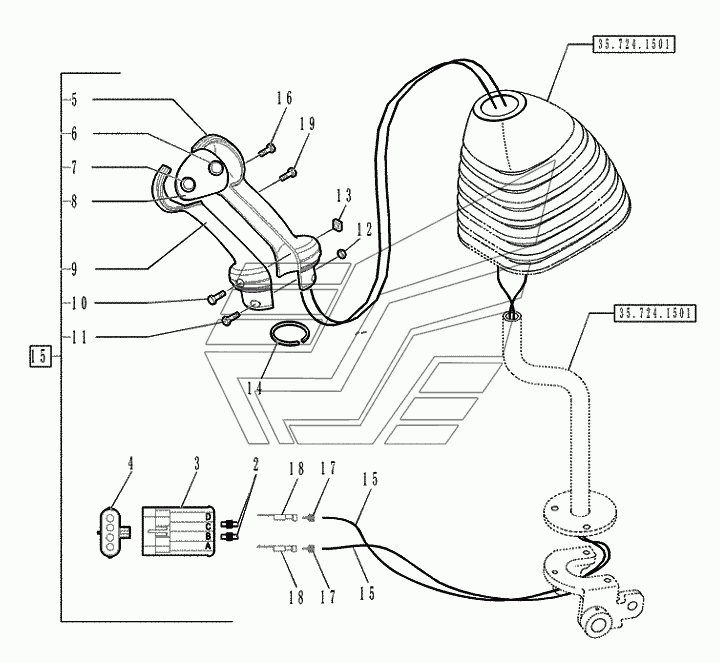 35.724.1501
5
6
7
8
9
10
11
15
16
19
13
12
14
35.724.1501
4
3
2
18
17
15
D
C
B
A
18
17
15