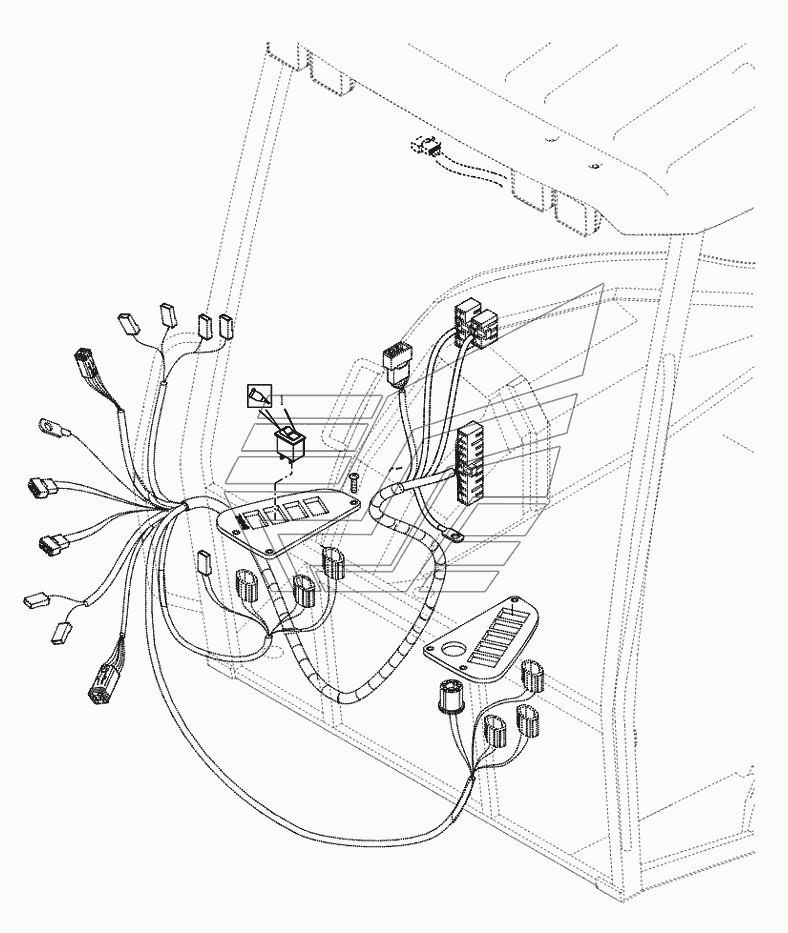 1