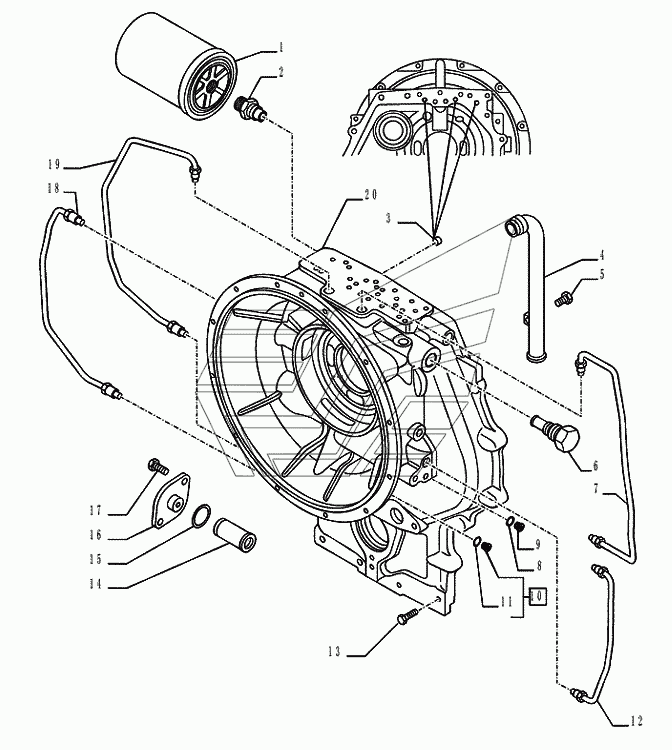 1
2
19
18
20
3
4
5
6
7
17
16
15
14
9
8
11
10
13
12