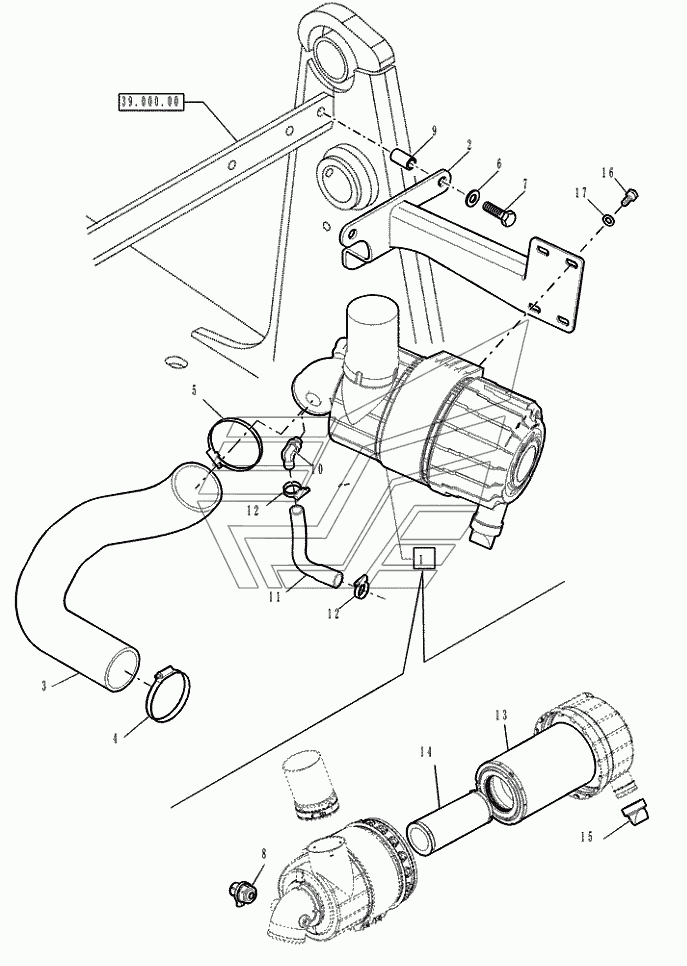 39.000.00
9
2
6
7
16
17
5
10
12
11
12
1
3
4
13
14
15
8