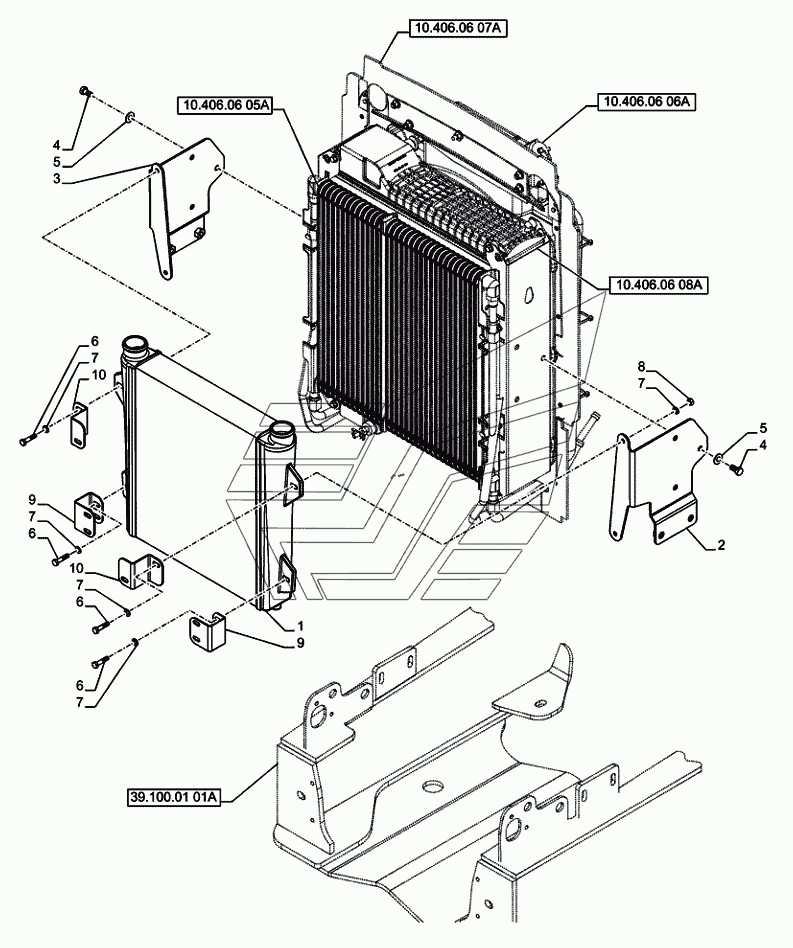 10.406.06 07A
10.406.06 05A
10.406.06 06A
4
5
3
10.406.06 08A
6
7
10
8
7
5
4
9
7
6
2
10
7
6
1
9
6
7
39.100.01 01A