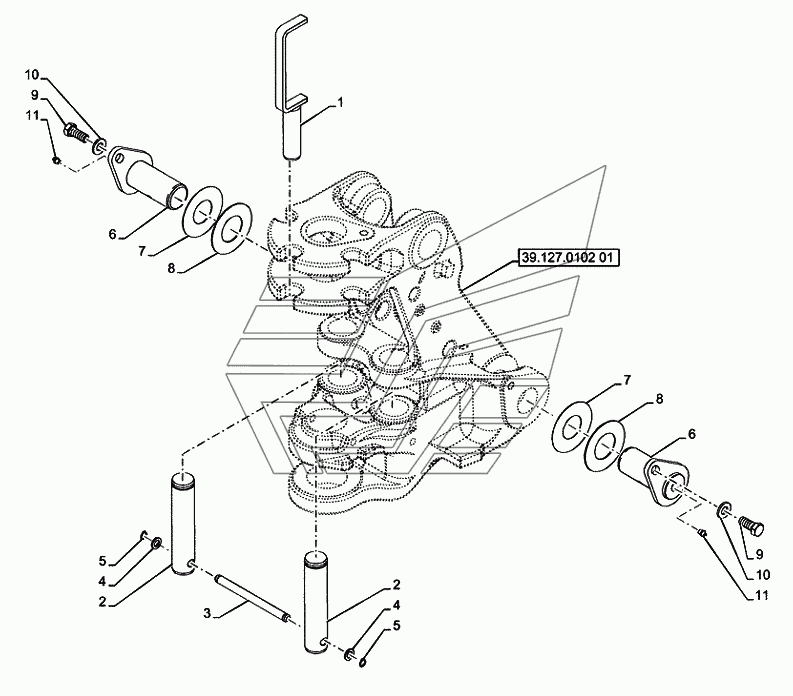 10
9
11
1
6
7
8
39.127.0102 01
7
8
6
9
10
11
5
4
2
3
2
4
5