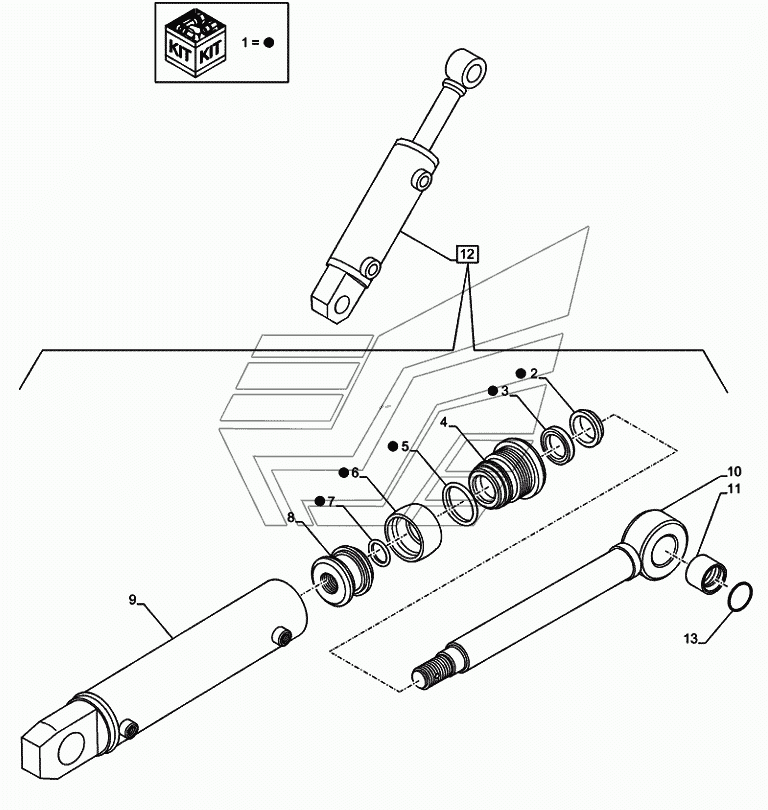 KIT KIT
1 = ●
12
● 2
● 3
4
● 5
● 6
● 7
8
9
10
11
13