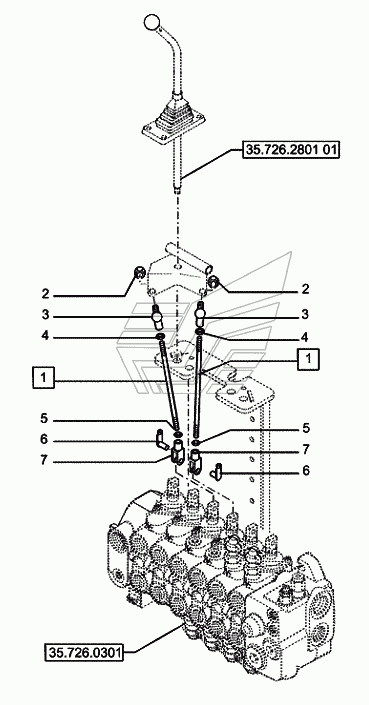 35.726.2801 01

2
2
3
3
4
4
1
1
5
5
6
7
7
6

35.726.0301