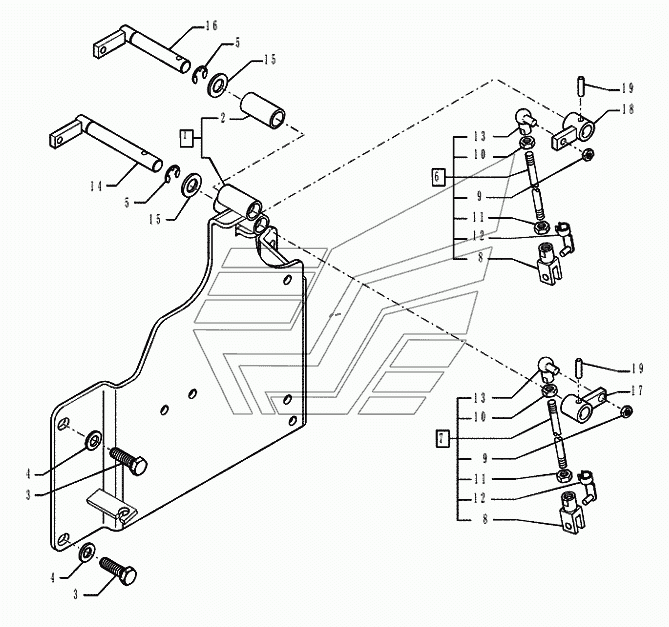 16
5
15
2
1
14
5
15
19
18
13
10
6
9
11
12
8
19
17
13
10
7
9
11
12
8
4
3
4
3