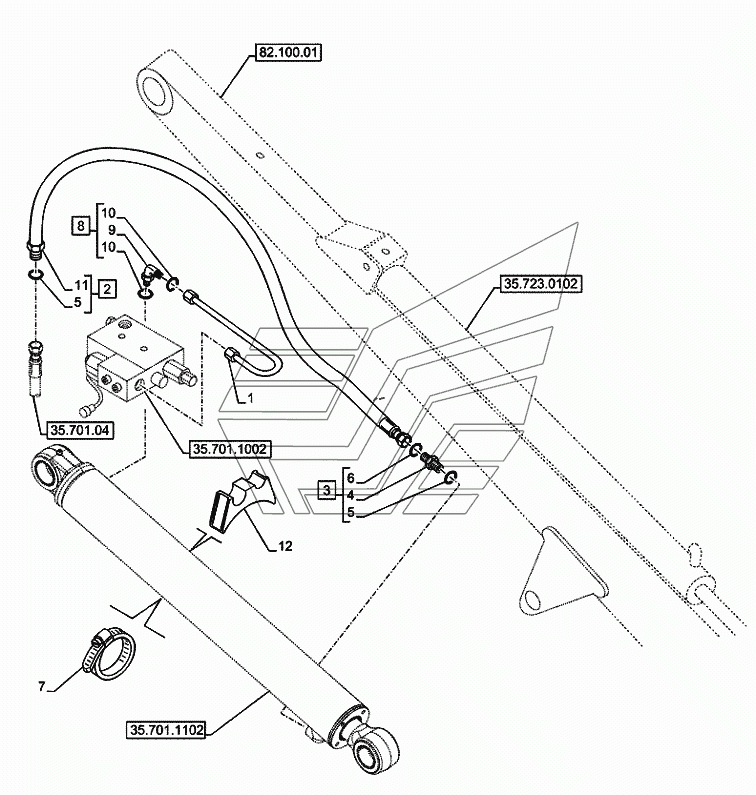 82.100.01

8
10
9
10

11
5
2

35.723.0102

1

35.701.04

35.701.1002

3
6
4
5

12

7

35.701.1102