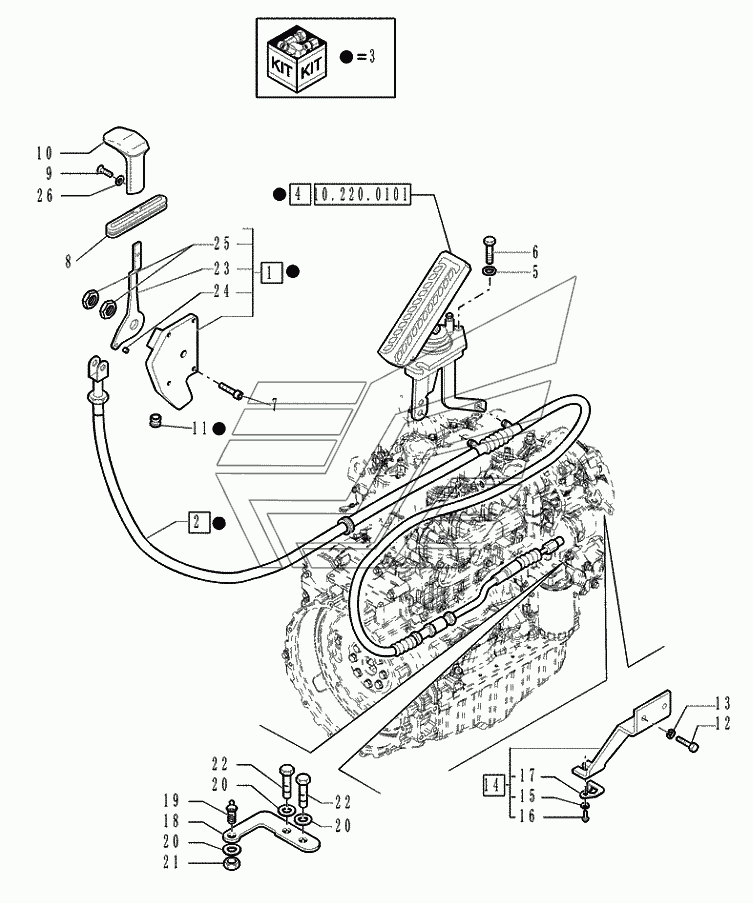 KIT KIT ● = 3

10
9
26
8
25
23
24
1 ●
● 4 10.220.0101
6
5
7
11 ●
2 ●
13
12
14
17
15
16
22
20
22
20
19
18
20
21