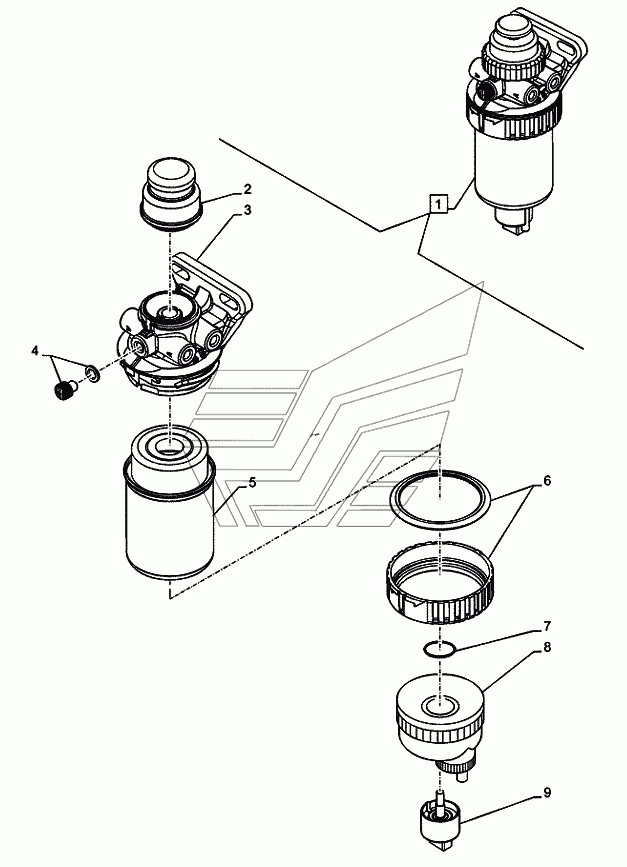 1
2
3
4
5
6
7
8
9