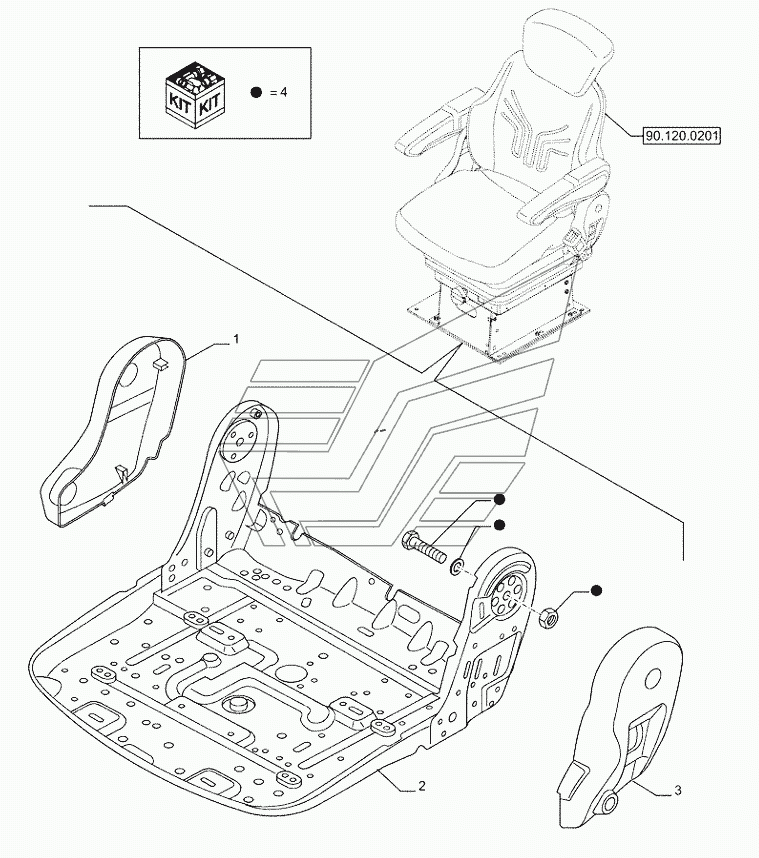 KIT KIT
● = 4
90.120.0201
1
2
3