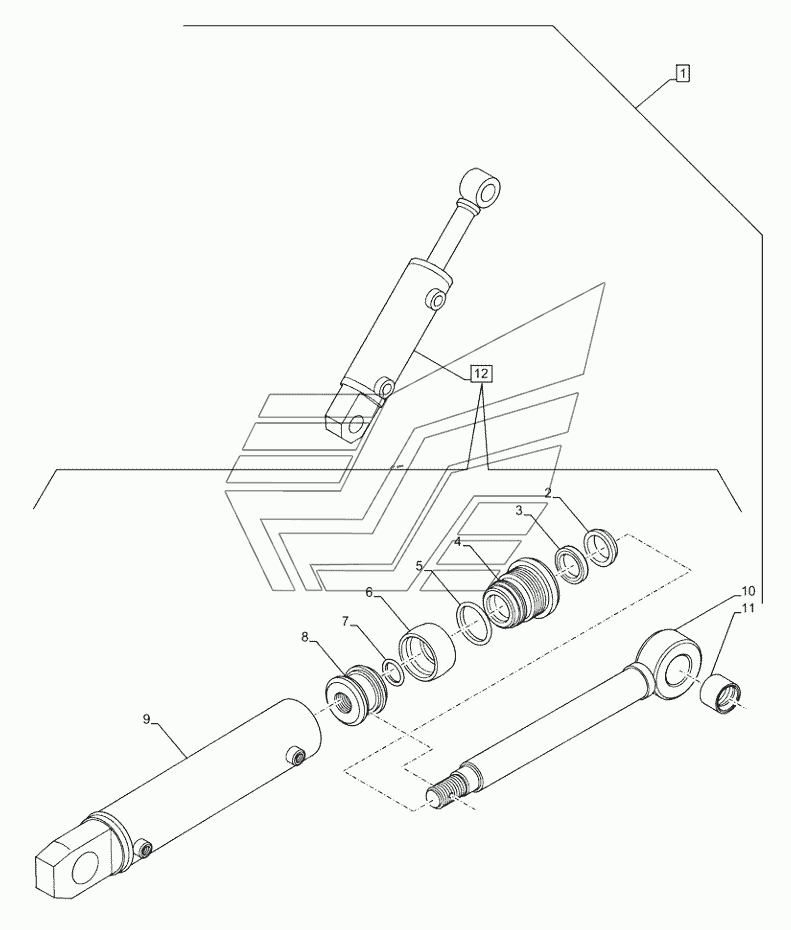 1
12
2
3
4
5
6
7
8
9
10
11