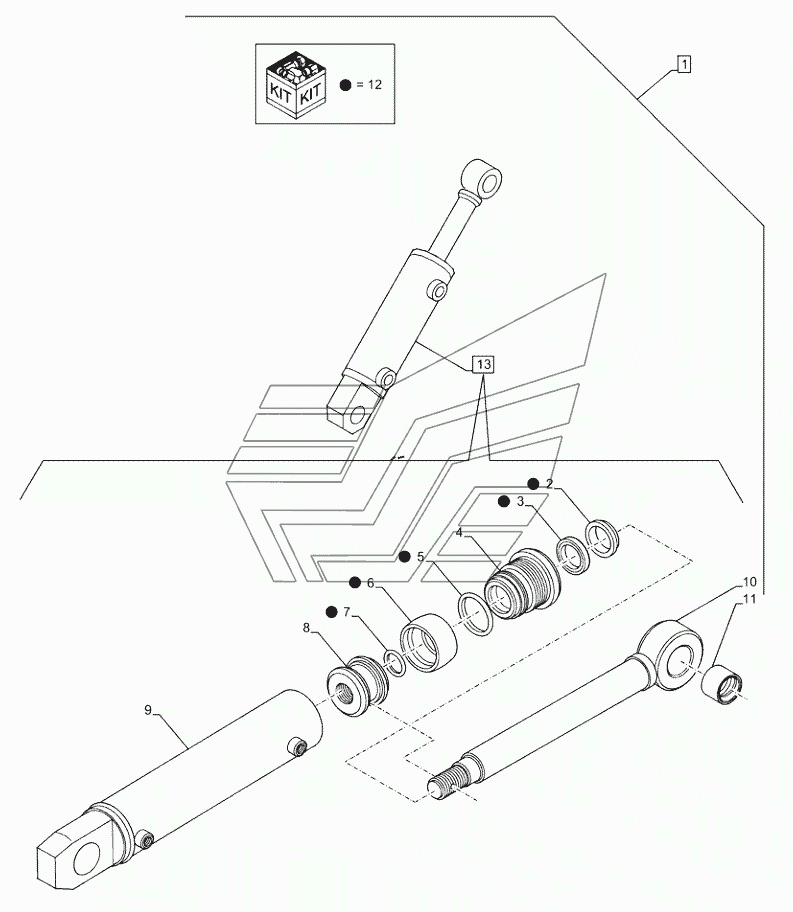 KIT KIT
● = 12

1

13

● 2
● 3
4
● 5
● 6
● 7
8
9
10
11