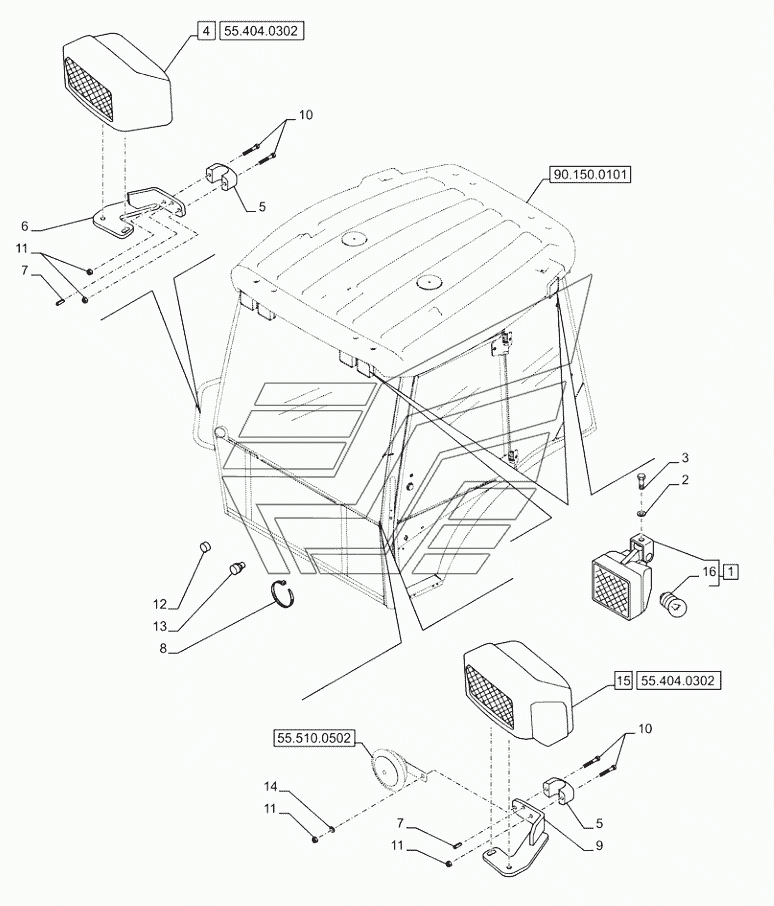 4 55.404.0302
10
5
6
11
7
90.150.0101
3
2
16 1
12
13
8
15 55.404.0302
55.510.0502
10
14
11
7
11
5
9