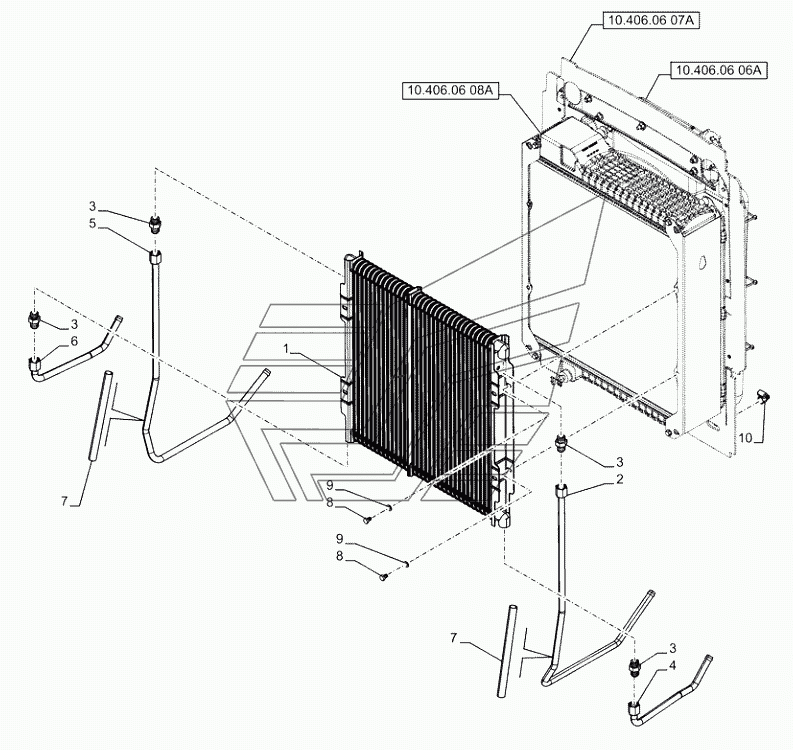 10.406.06 07A
10.406.06 06A
10.406.06 08A
3
5
3
6
1
7
9
8
9
8
3
2
10
7
3
4