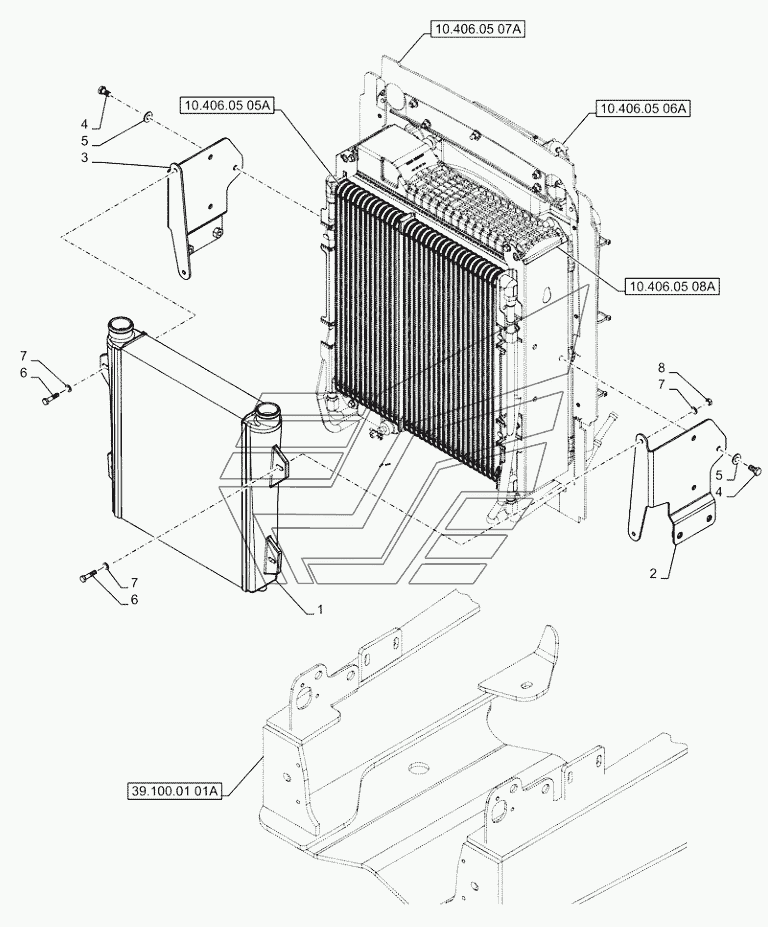 10.406.05 07A
10.406.05 05A
10.406.05 06A
4
5
3
10.406.05 08A
7
6
8
7
5
4
2
7
6
1
39.100.01 01A