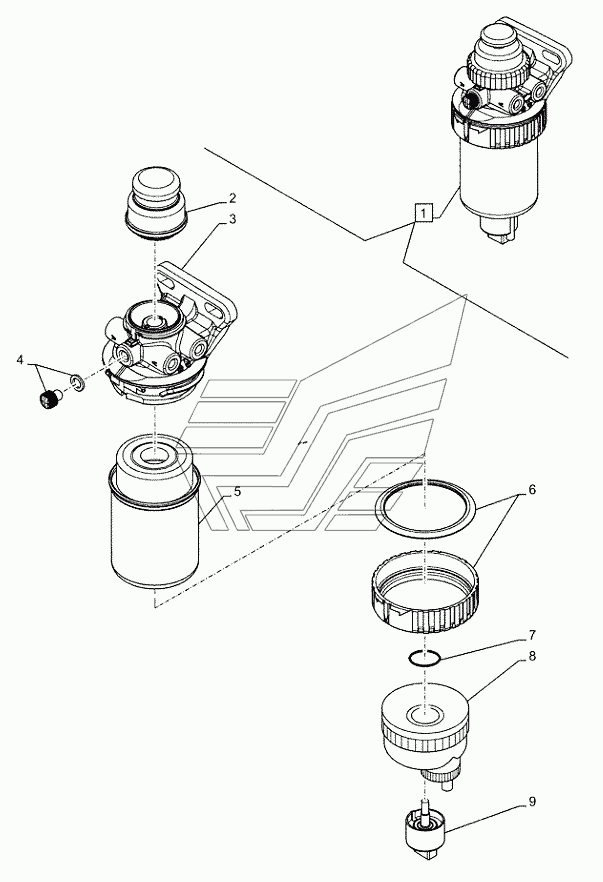 1
2
3
4
5
6
7
8
9