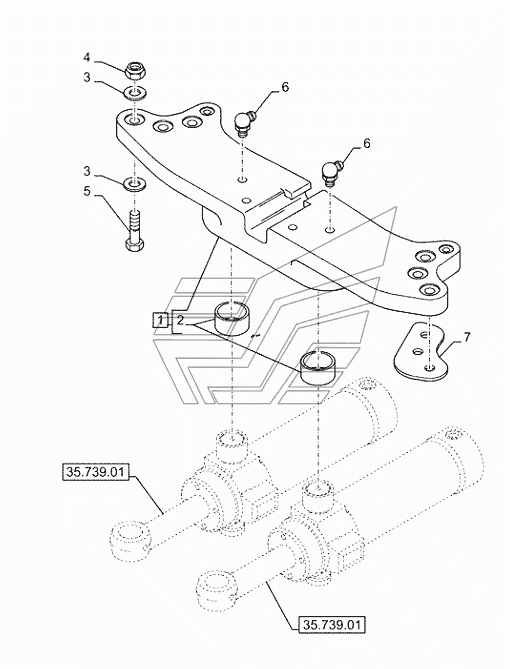 4
3
6
6
3
5
1
2
7
35.739.01
35.739.01