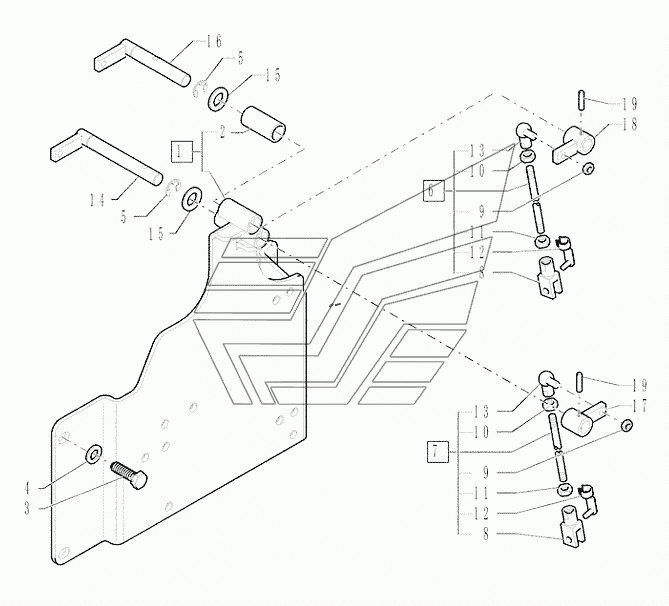 16
5
15
2
1
14
5
15
19
18
13
10
6
9
11
12
8
19
17
13
10
7
9
11
12
8
4
3