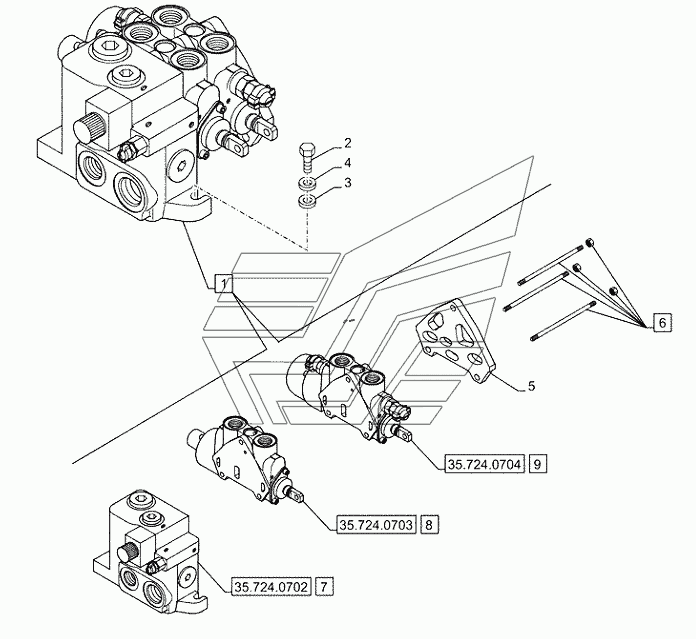 2
4
3
1
6
5
35.724.0704 9
35.724.0703 8
35.724.0702 7