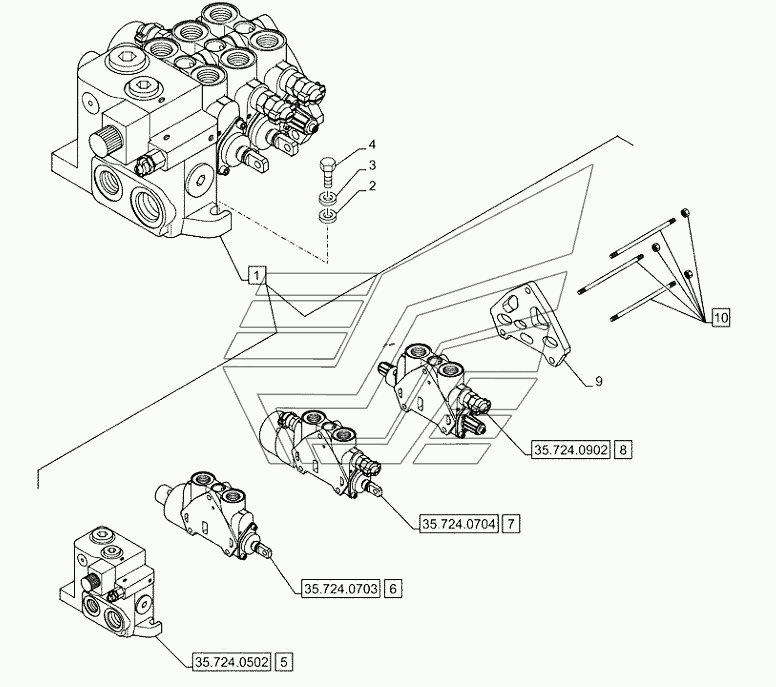 4
3
2
1
10
9
35.724.0902 8
35.724.0704 7
35.724.0703 6
35.724.0502 5