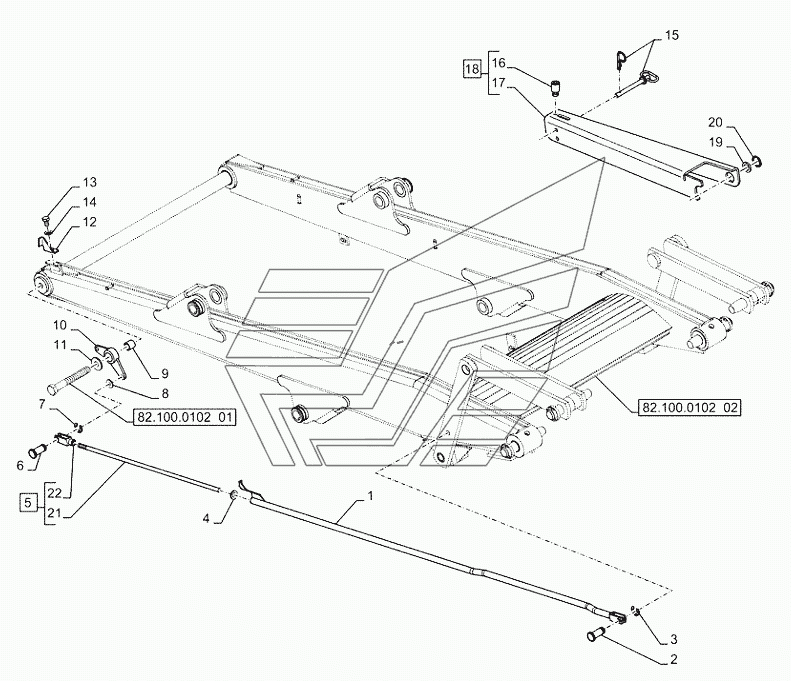 15
18
16
17
20
19
13
14
12
10
11
9
8
7
82.100.0102 01
82.100.0102 02
6
5
22
21
4
1
3
2