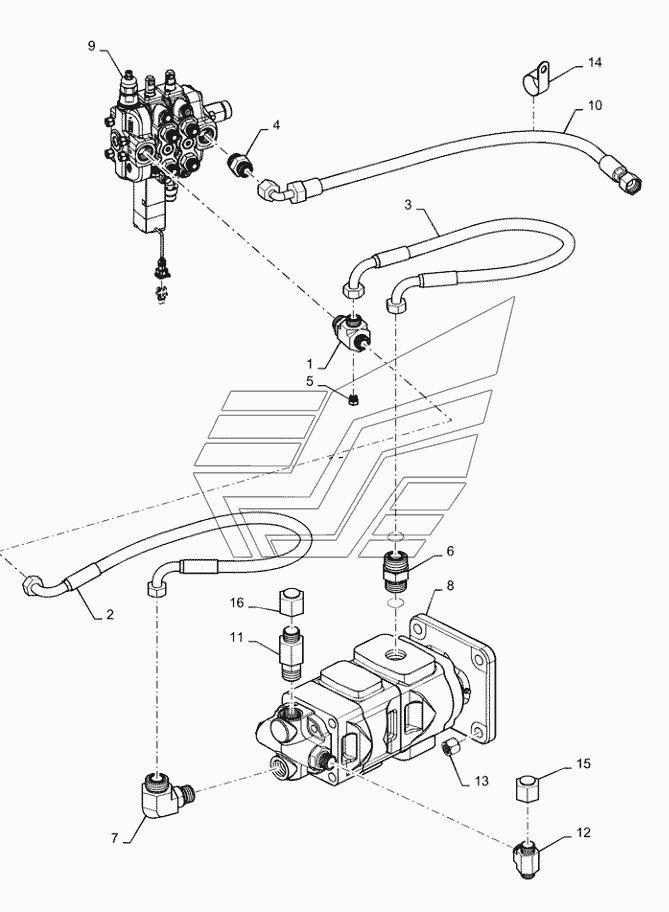 9
14
10
4
3
1
5
6
8
2
16
11
13
15
7
12