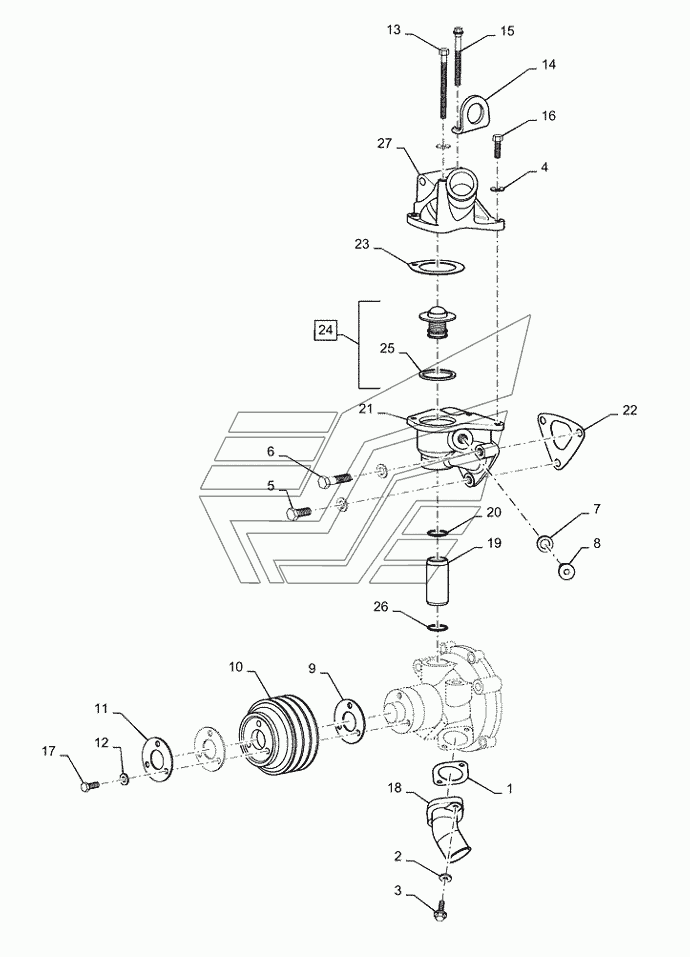 13
15
14
16
27
4
23
24
25
21
22
6
5
20
7
19
8
26
10
9
11
12
17
18
1
2
3