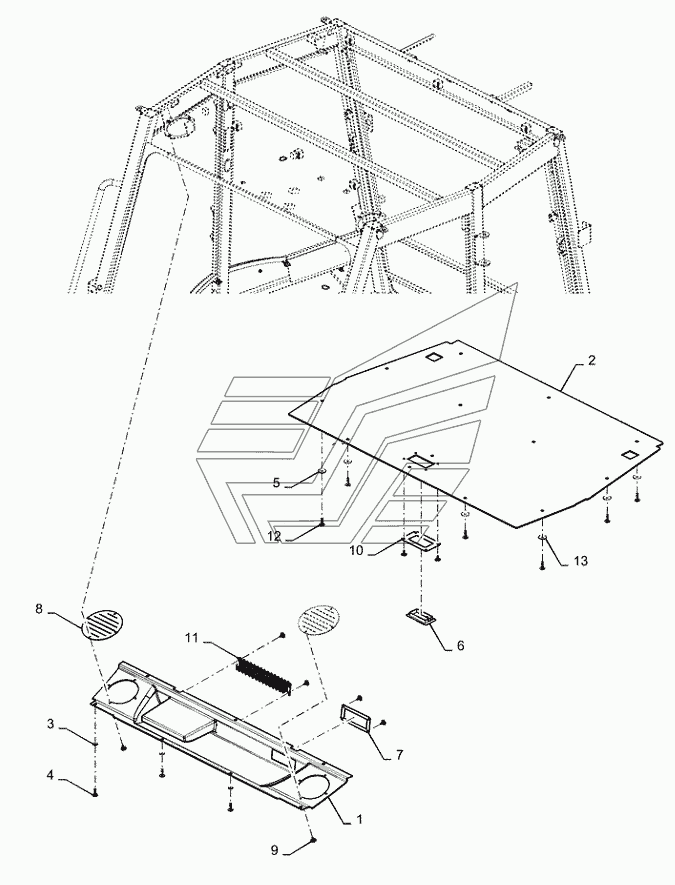 2
5
12
10
13
8
11
6
3
7
4
1
9