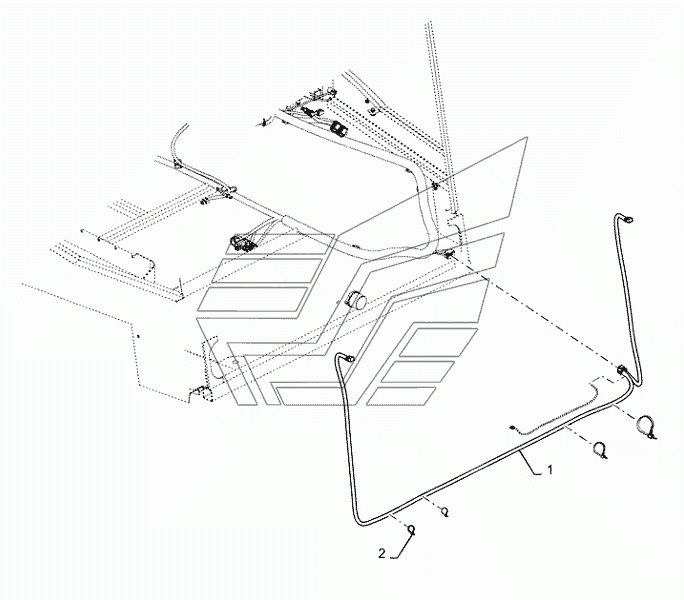 1

2