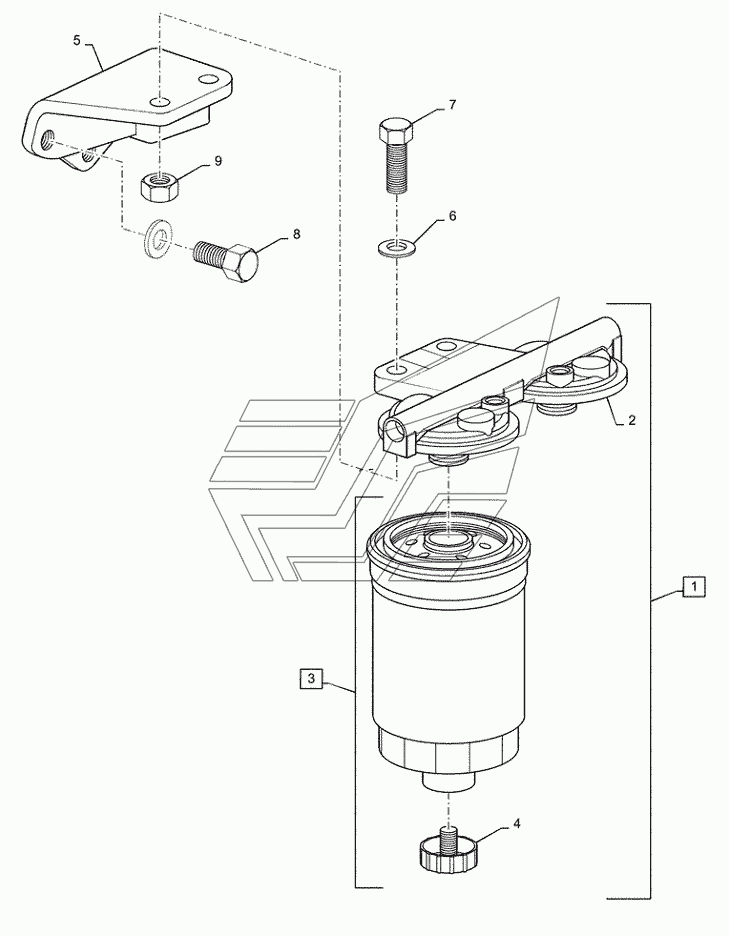 5
7
9
6
8
2
1
3
4